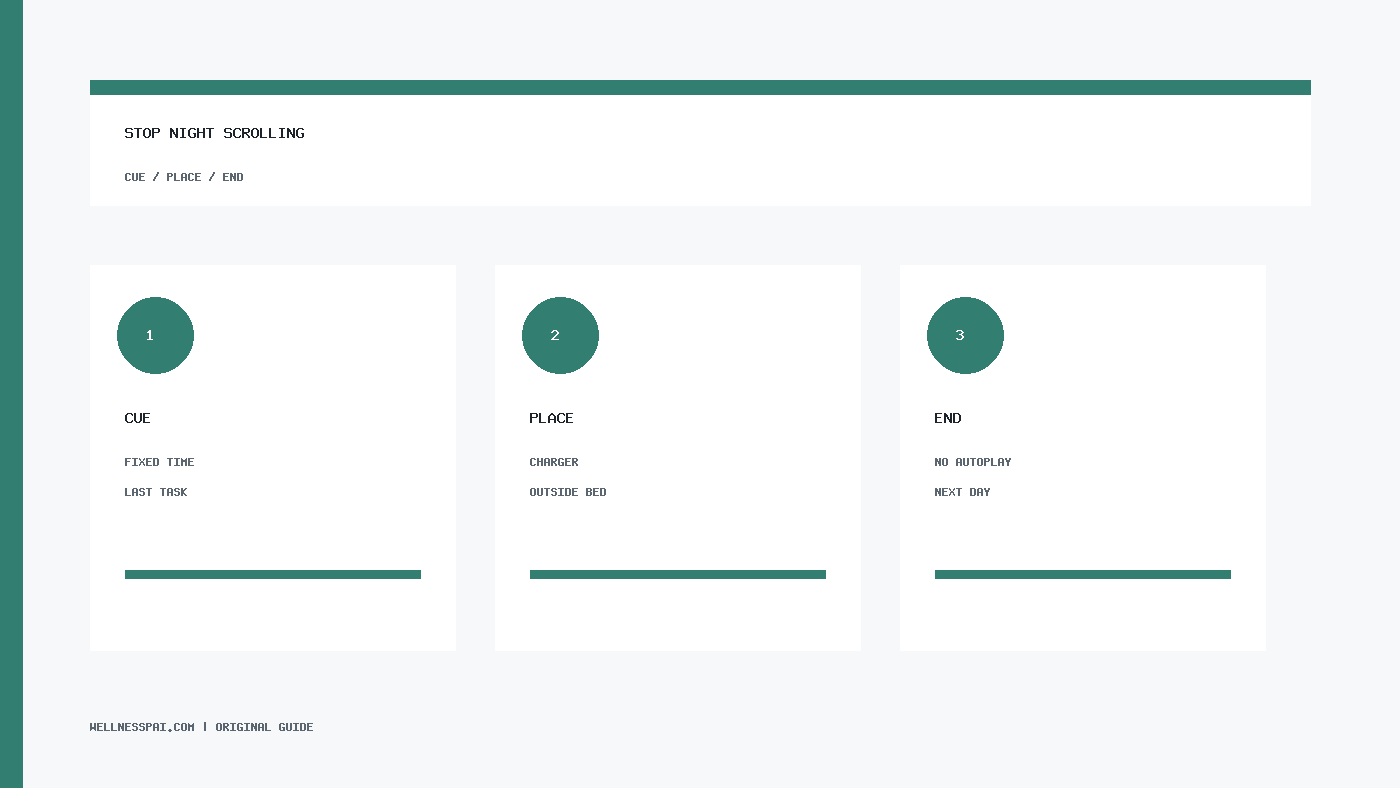 STOP NIGHT SCROLLING

CUE / PLACE / END

1

CUE

FIXED TIME

LAST TASK

2

PLACE

CHARGER

OUTSIDE BED

3

END

NO AUTOPLAY

NEXT DAY

WELLNESSPAI.COM | ORIGINAL GUIDE